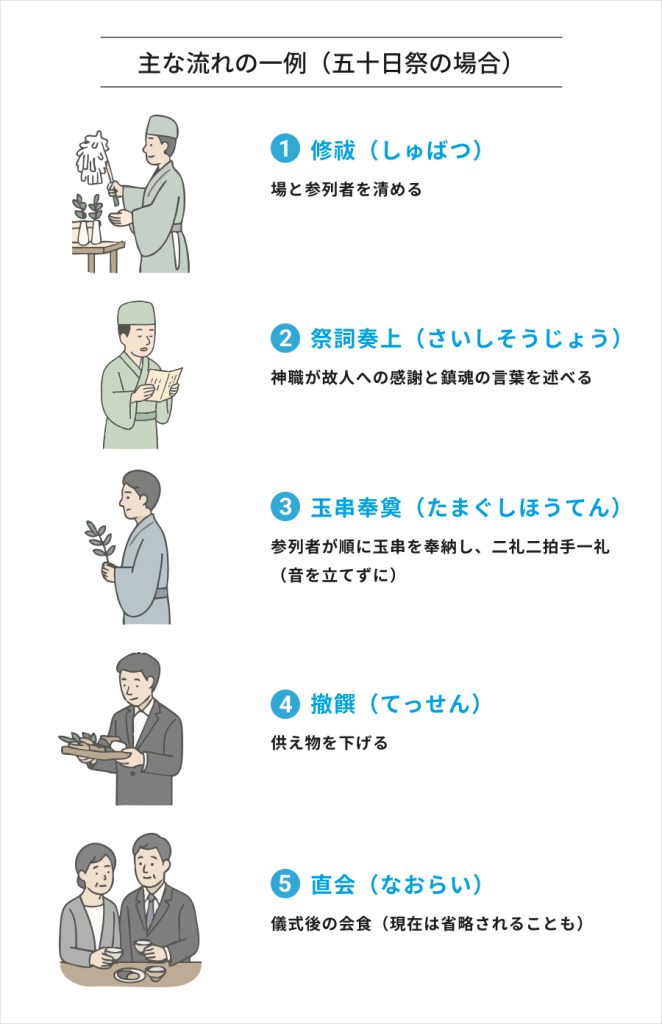 主な流れの一例（五十日祭の場合）

1 修祓（しゅばつ）

場と参列者を清める

2 祭詞奏上（さいしそうじょう）

神職が故人への感謝と鎮魂の言葉を述べる

3 玉串奉奠（たまぐしほうてん）

参列者が順に玉串を奉納し、二礼二拍手一礼（音を立てずに）

4 撤饌（てっせん）

供え物を下げる

5 直会（なおらい）

儀式後の会食（現在は省略されることも）